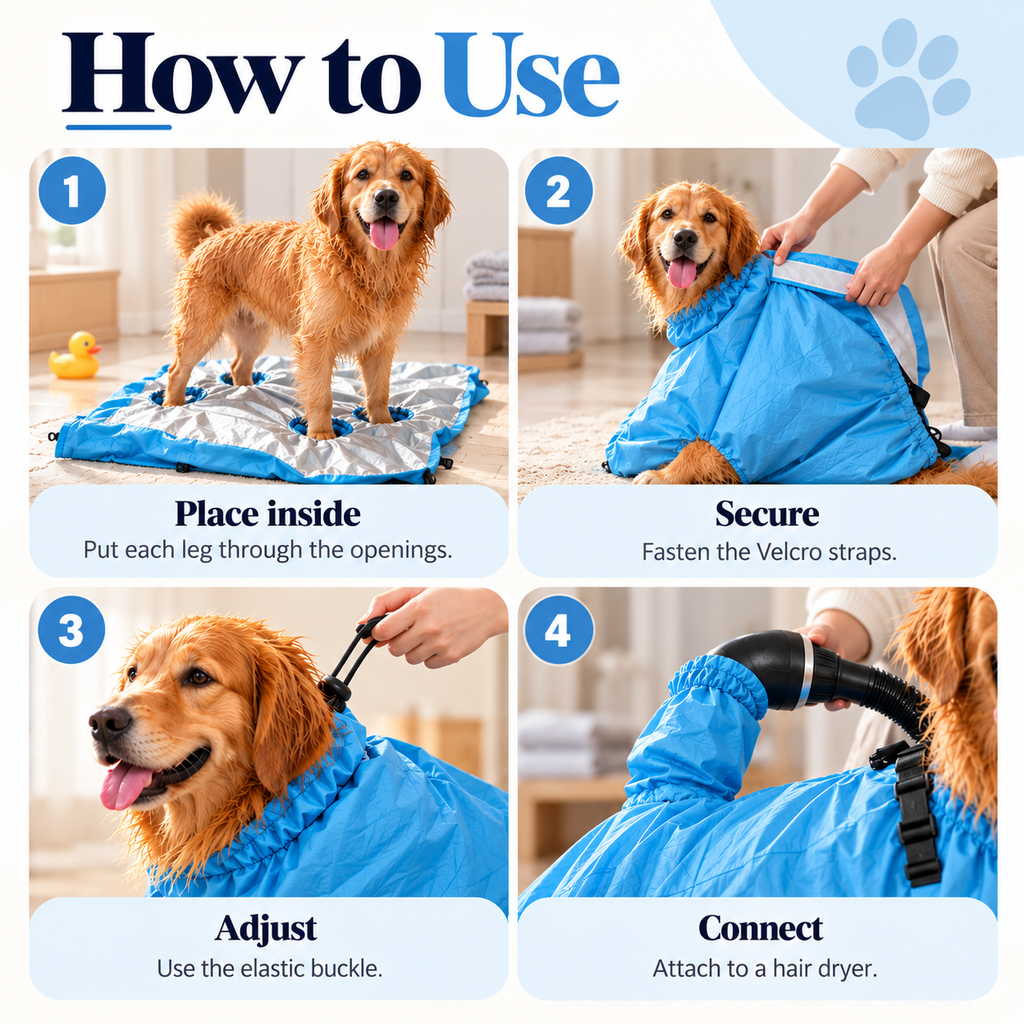 How to Use

1

Place inside
Put each leg through the openings.

2

Secure
Fasten the Velcro straps.

3

Adjust
Use the elastic buckle.

4

Connect
Attach to a hair dryer.