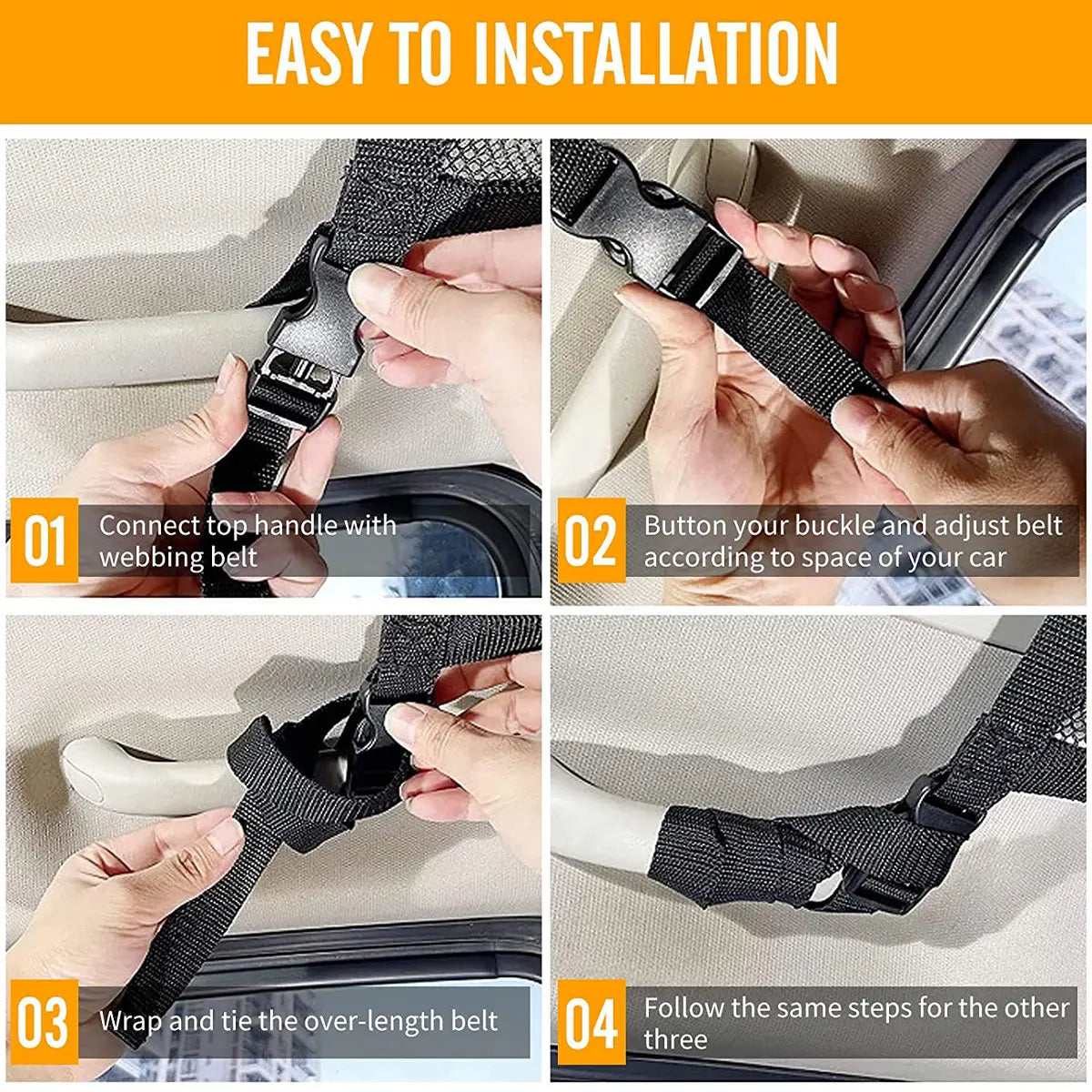 EASY TO INSTALLATION

01 Connect top handle with webbing belt

02 Button your buckle and adjust belt according to space of your car

03 Wrap and tie the over-length belt

04 Follow the same steps for the other three